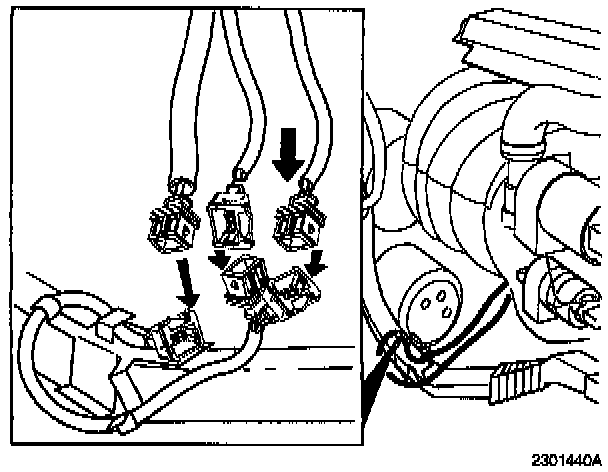 2301440A