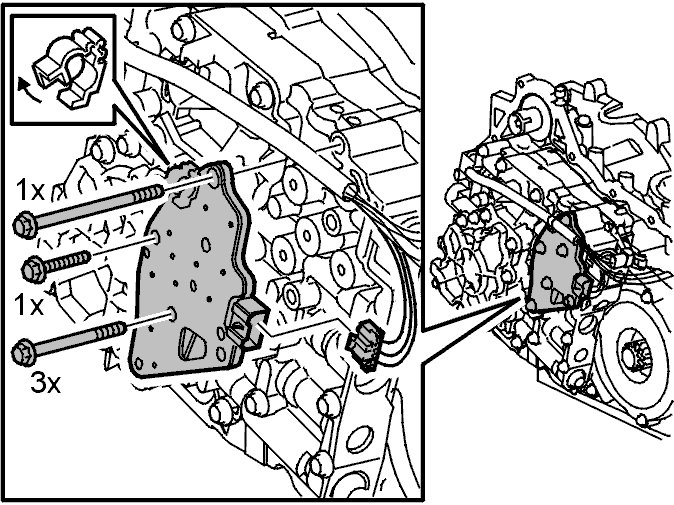 1x
1x
3x