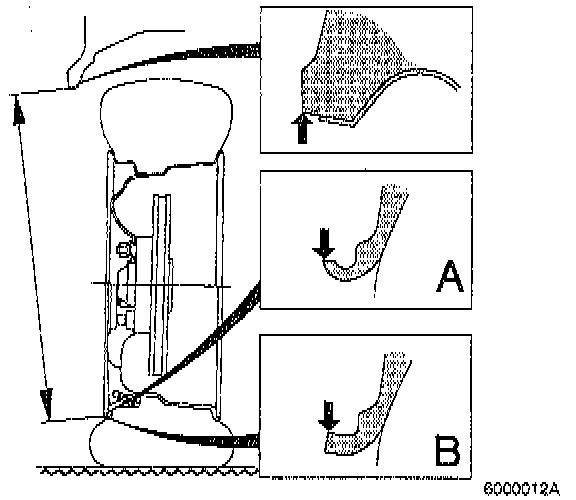 A

B

6000012A