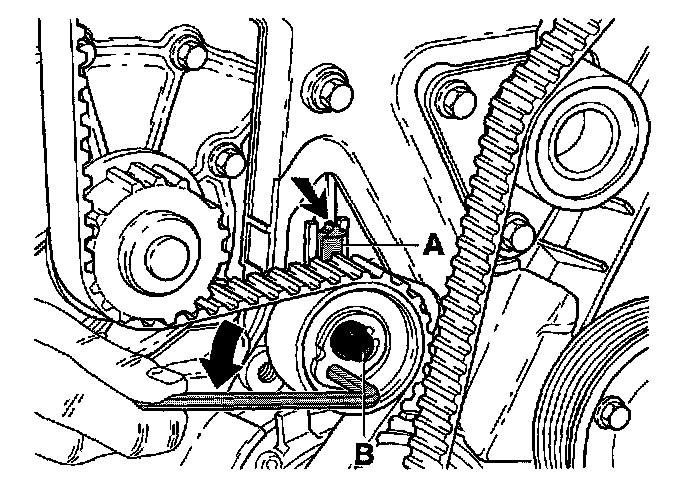 A

B