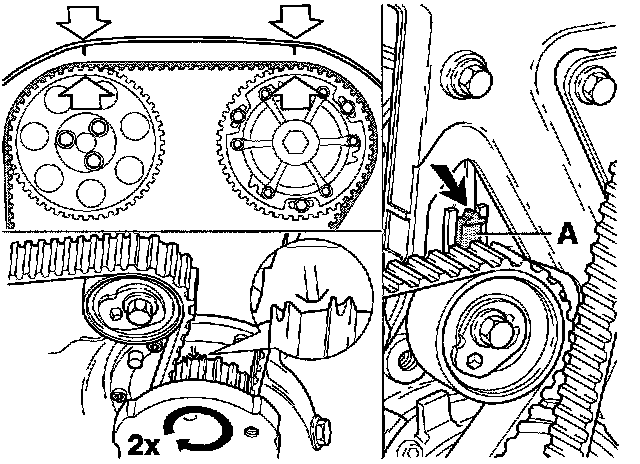 A

2x