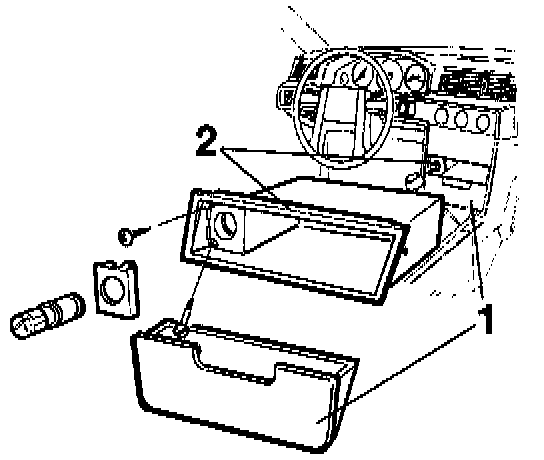 2

1