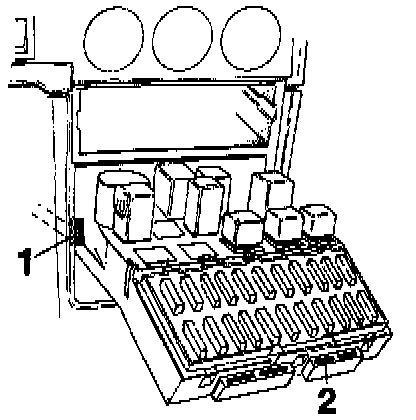 1
2