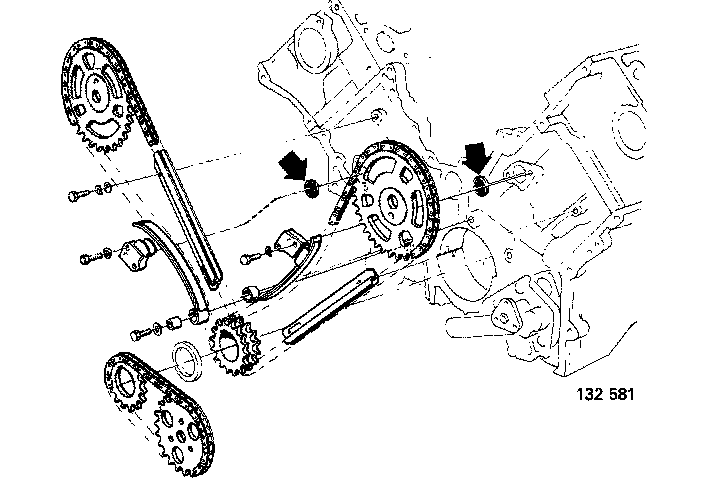 132 581