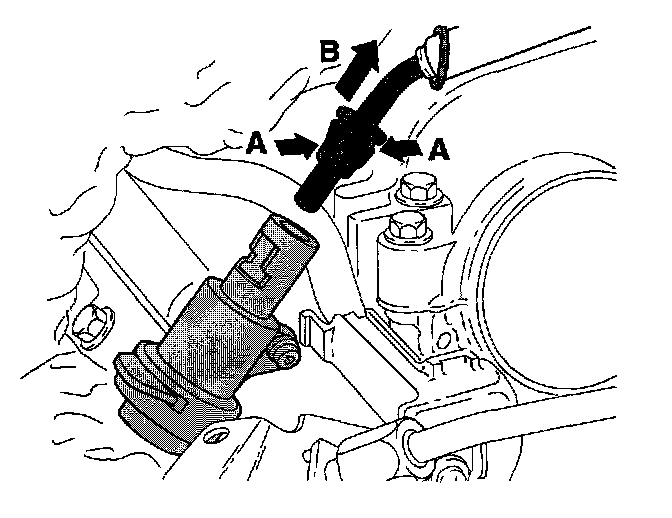 B
A
A