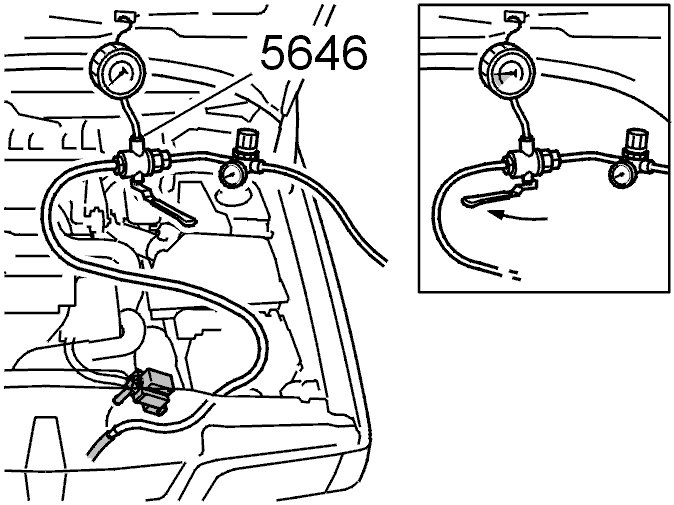 5646