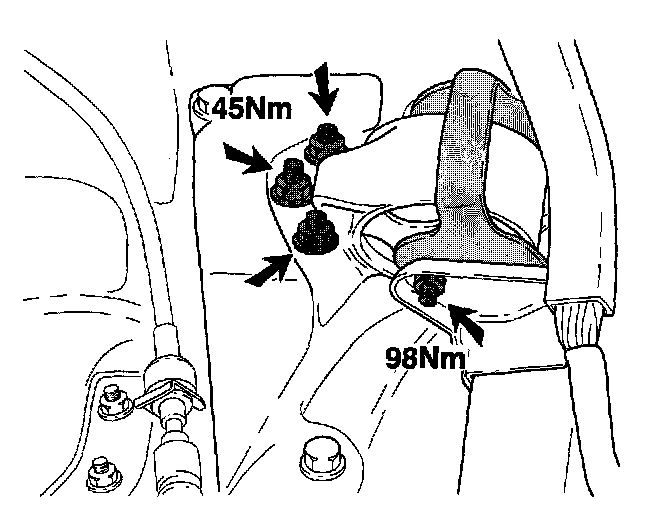 45Nm

98Nm