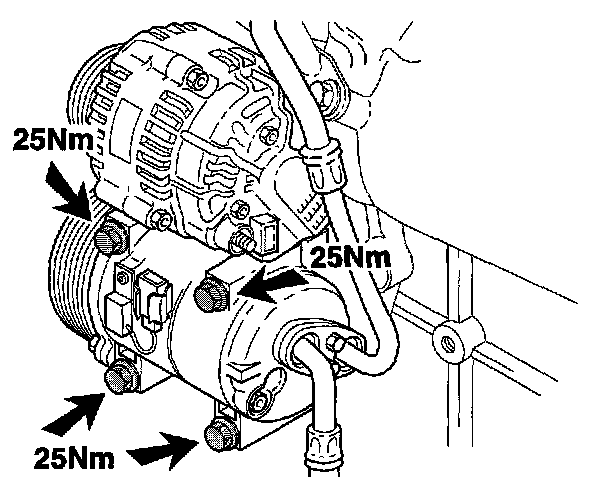 25Nm

25Nm

25Nm