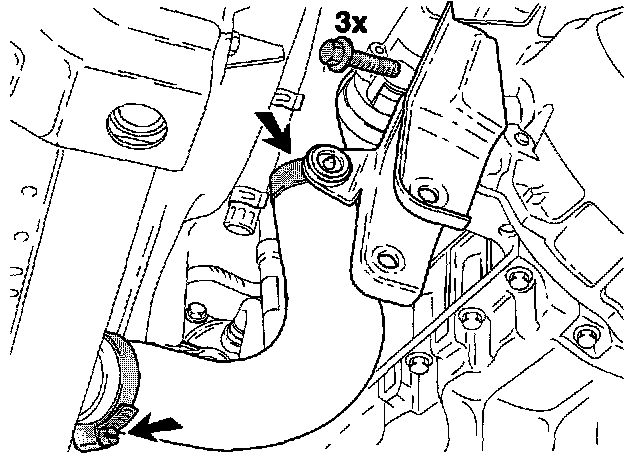 3x