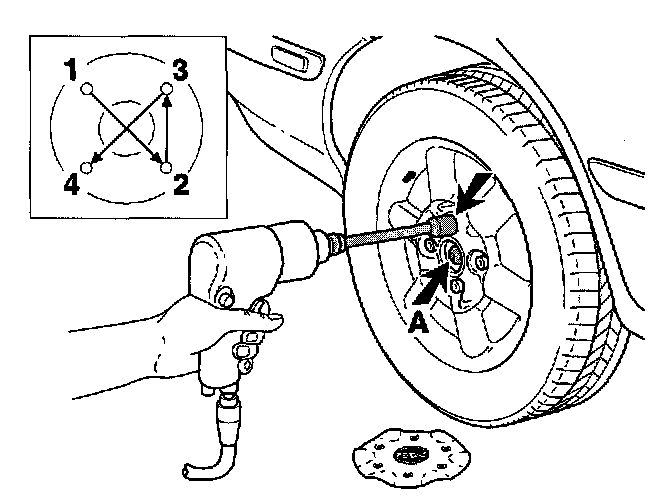 1
3
4
2
A