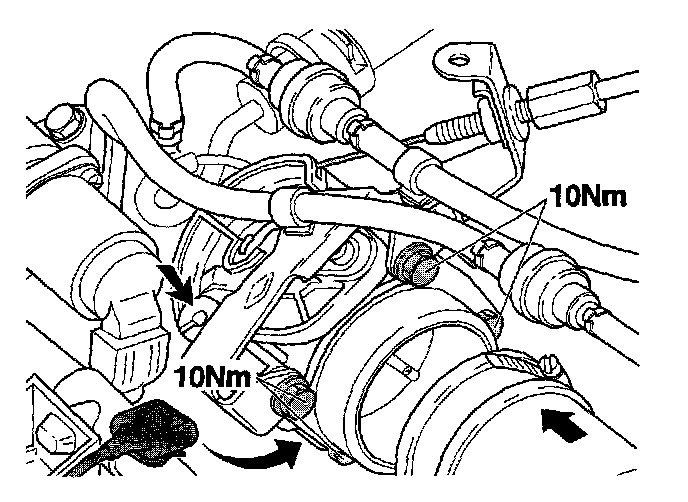 10Nm

10Nm