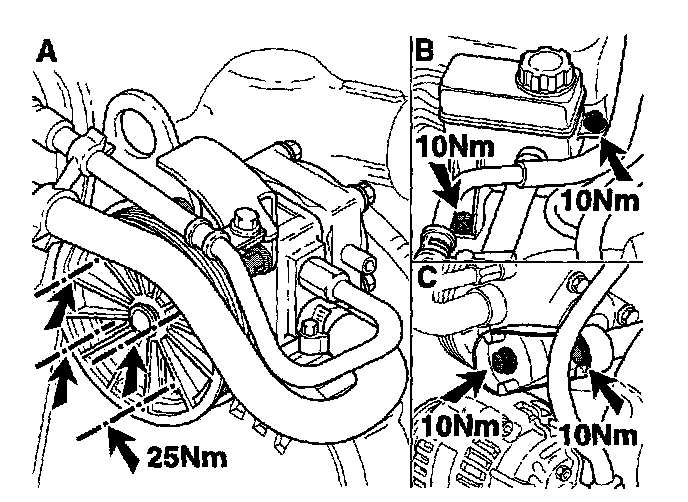 A

25Nm

B

10Nm

10Nm

C

10Nm

10Nm