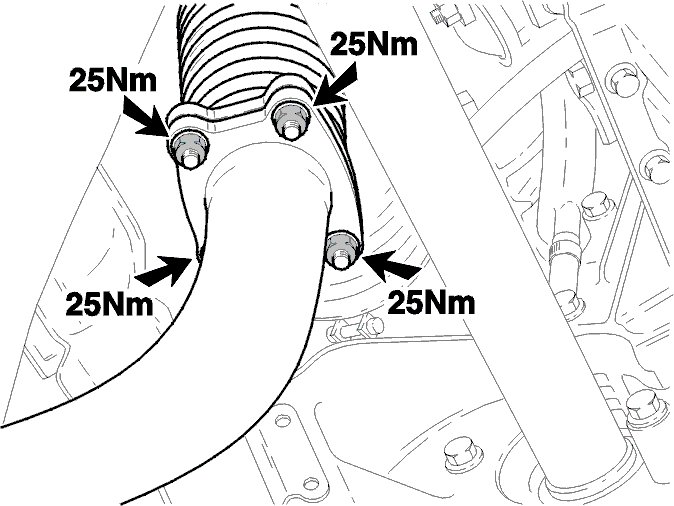 25Nm
25Nm
25Nm
25Nm