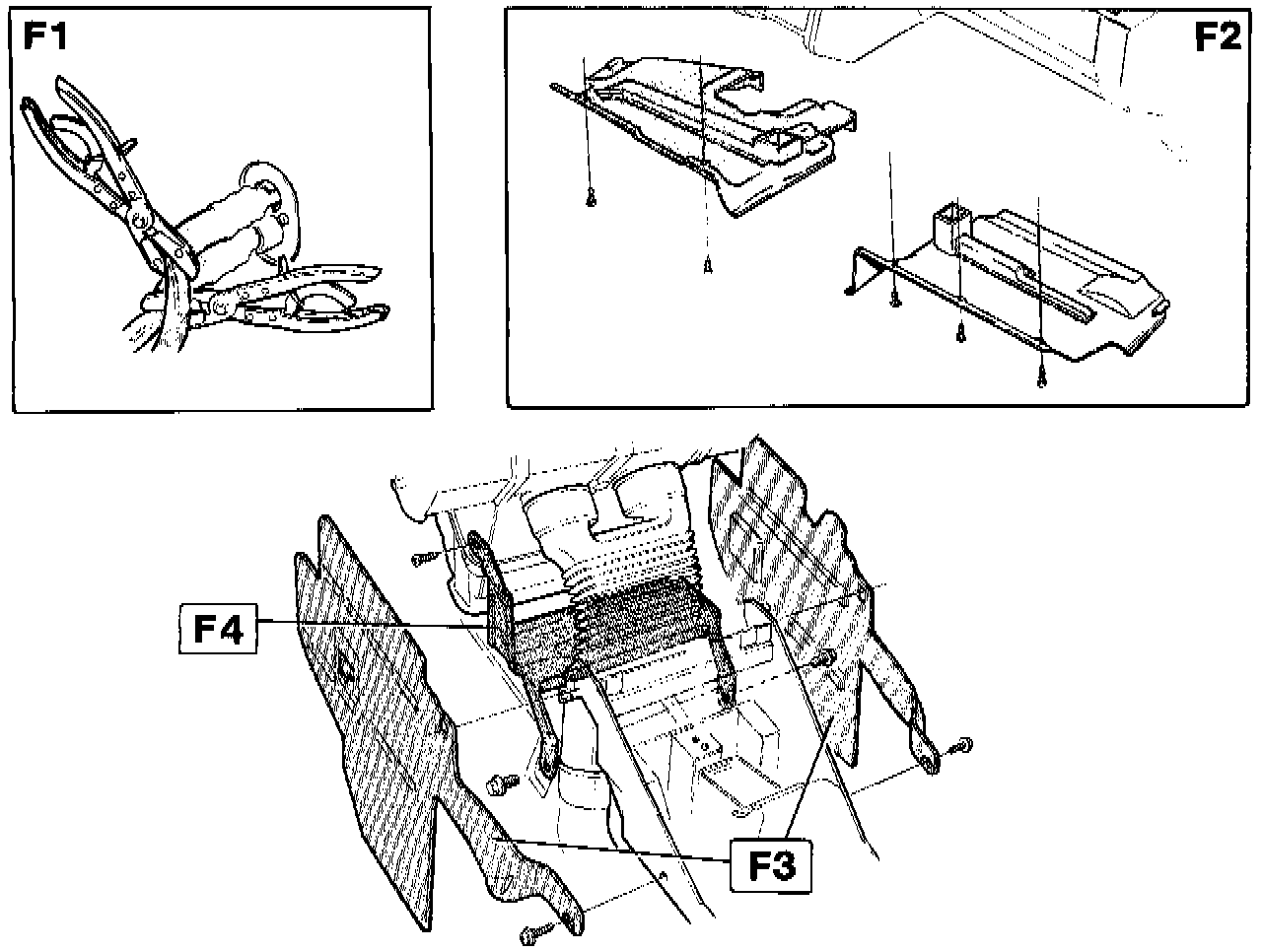 F1

F2

F4

F3