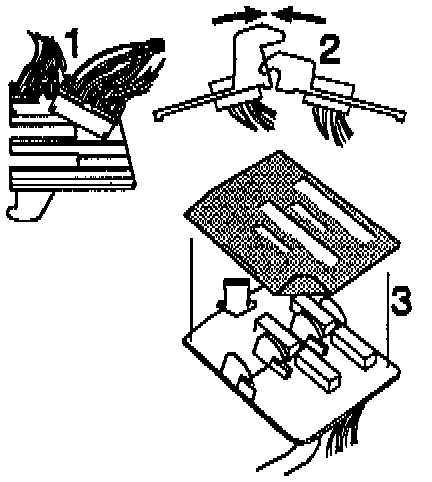 1
2
3