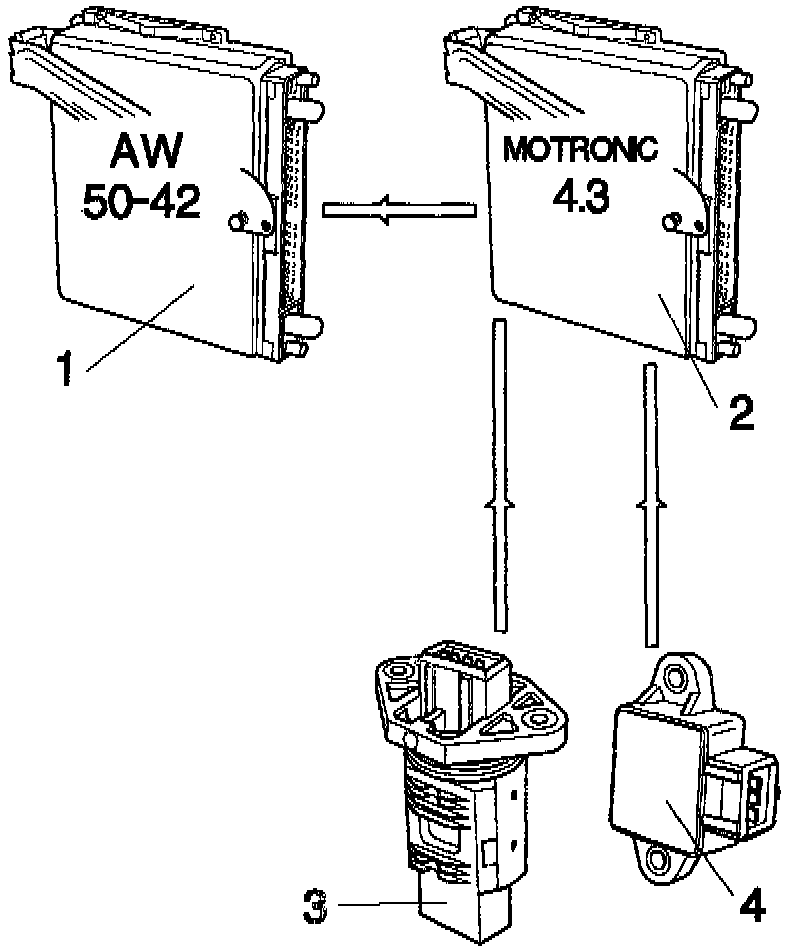 AW
50-42

MOTRONIC
4.3

1

2

3

4