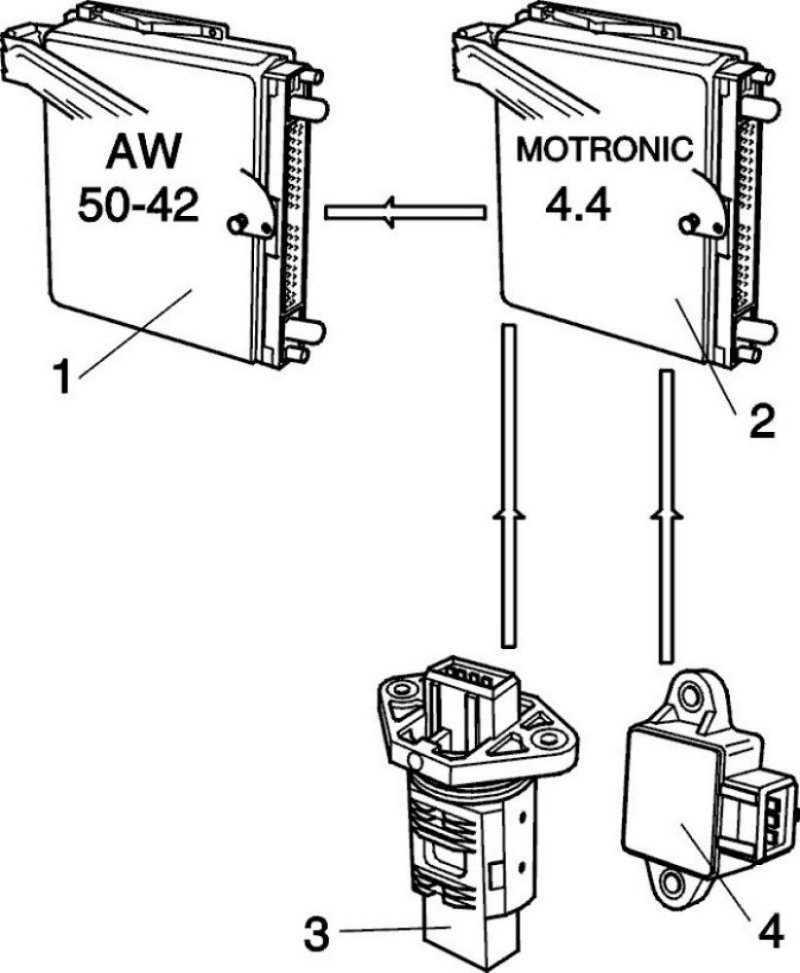 AW
50-42

MOTRONIC
4.4

1

2

3

4