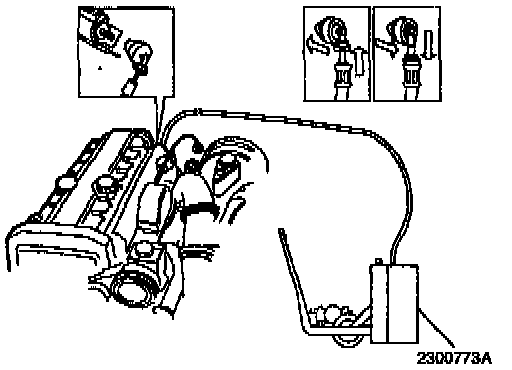 2300773A