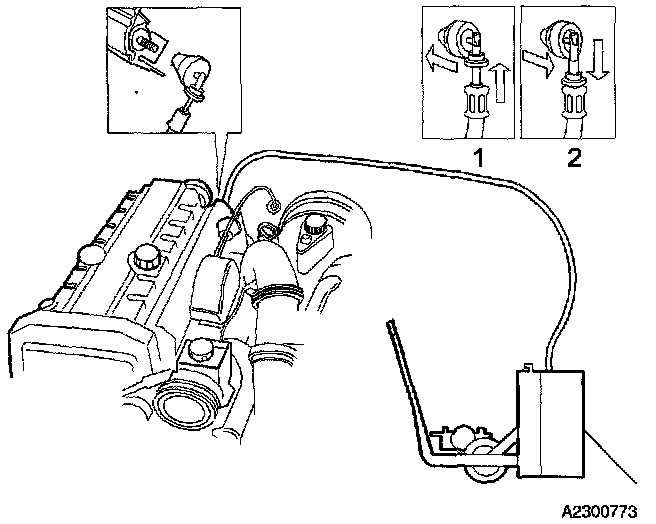 1
2
A2300773