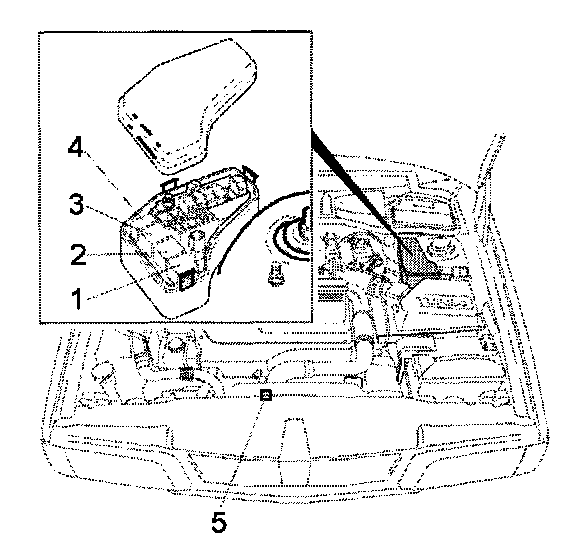 4
3
2
1
5