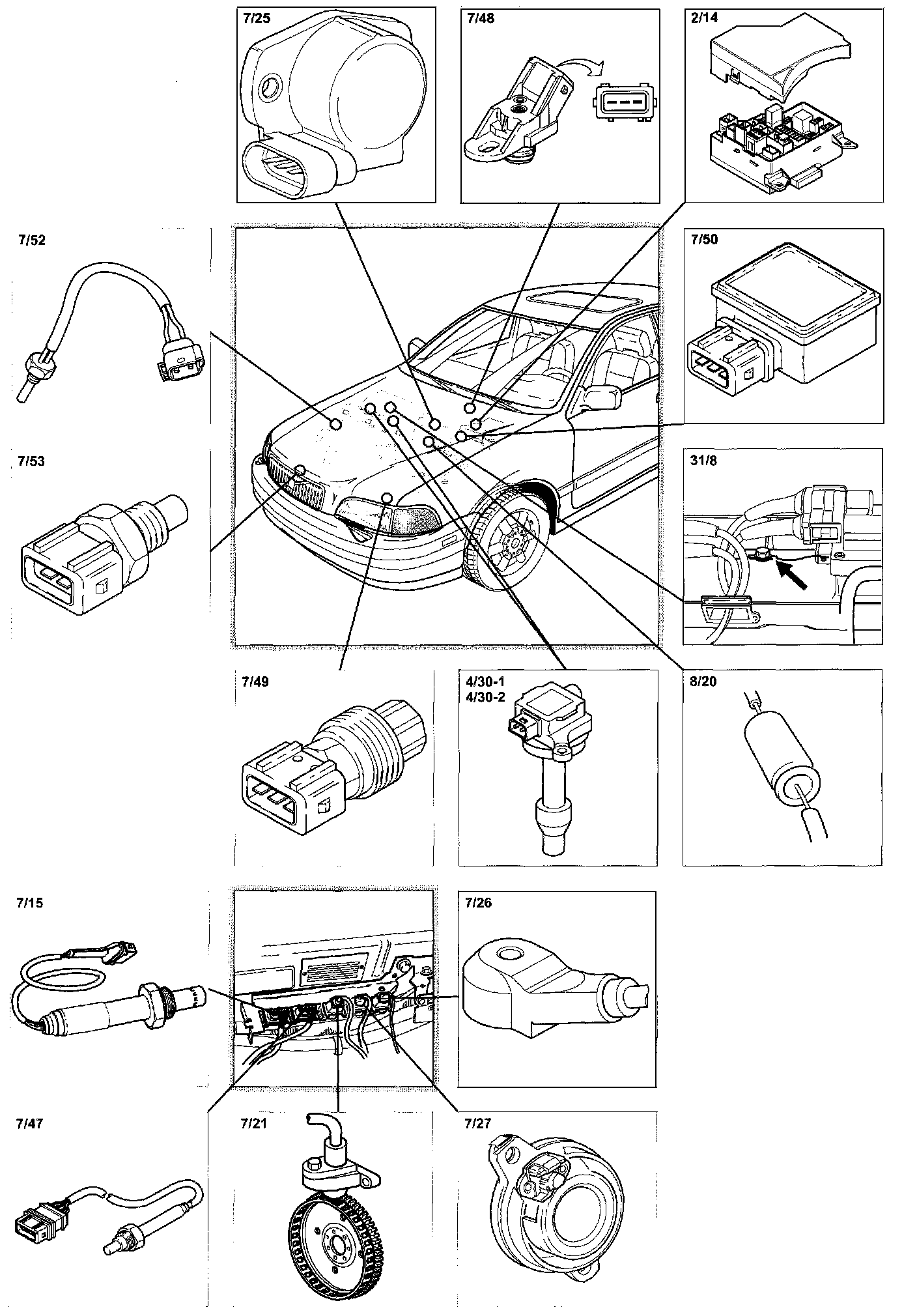 7/25

7/48

2/14

7/52

7/50

7/53

31/8

7/49

4/30-1
4/30-2

8/20

7/15

7/26

7/47

7/21

7/27