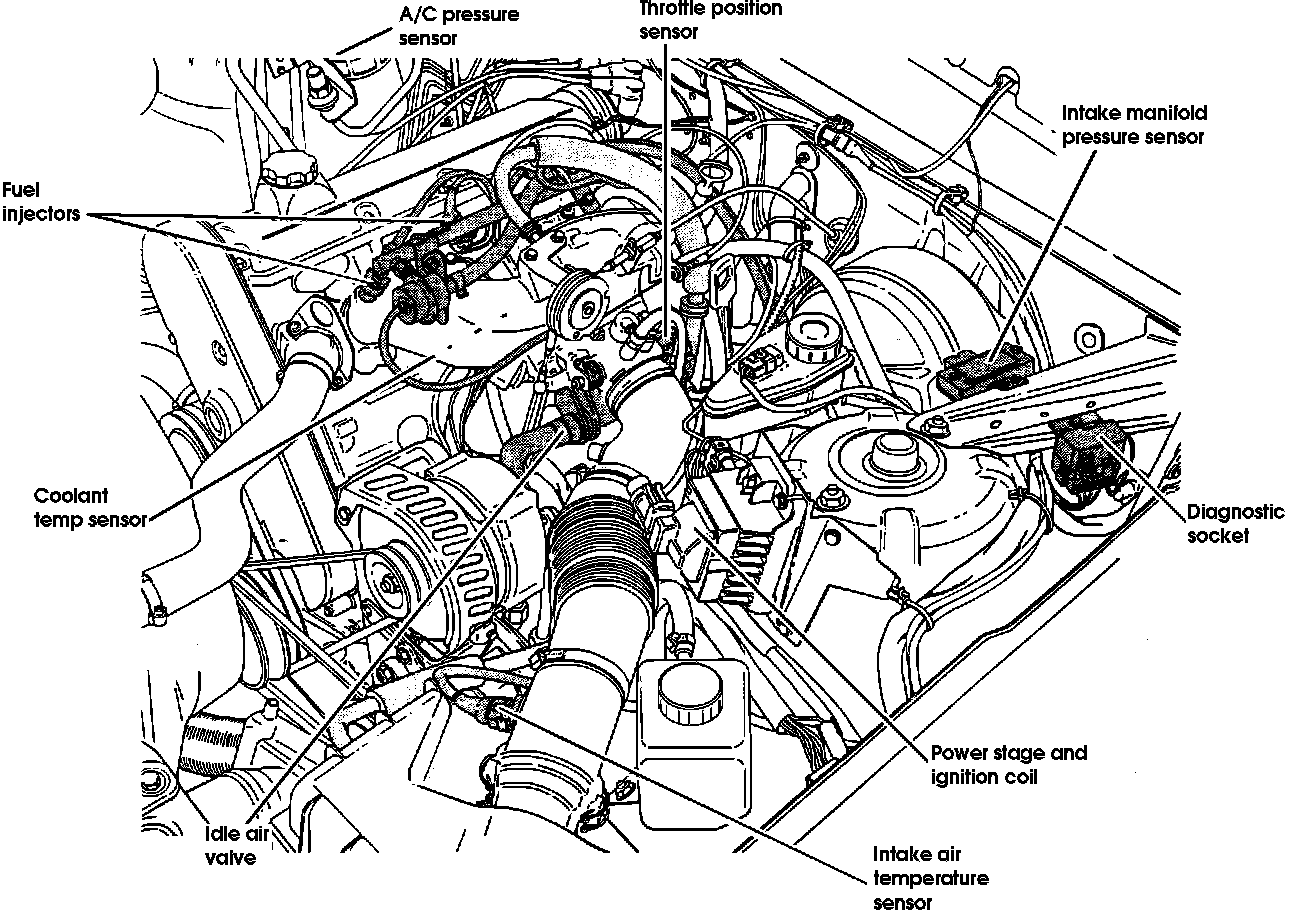 A/C pressure sensor

Throttle position sensor

Intake manifold pressure sensor

Fuel injectors

Coolant temp sensor

Diagnostic socket

Power stage and ignition coil

Idle air valve

Intake air temperature sensor