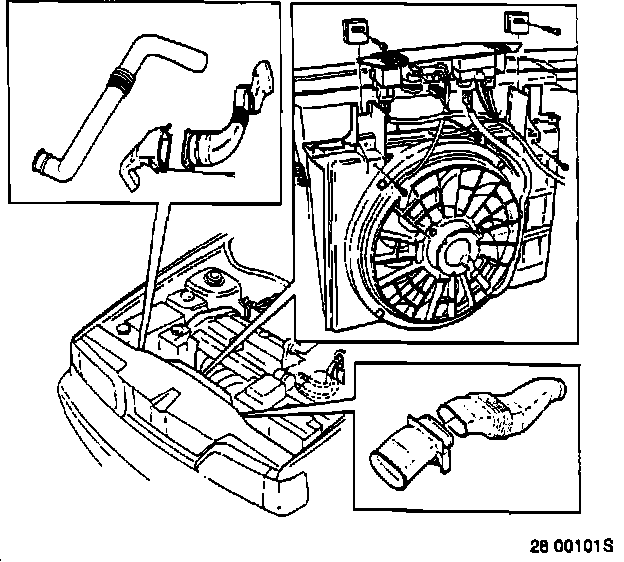 28 00101S