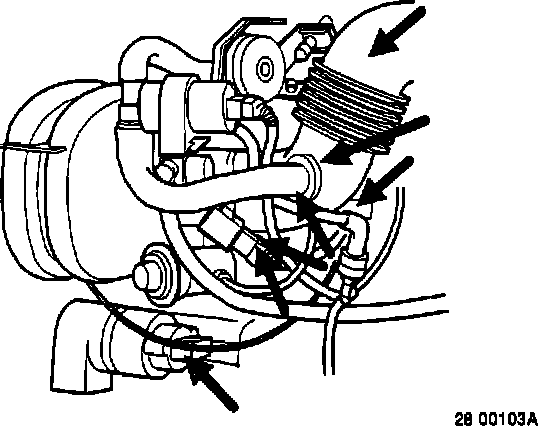 28 00103A