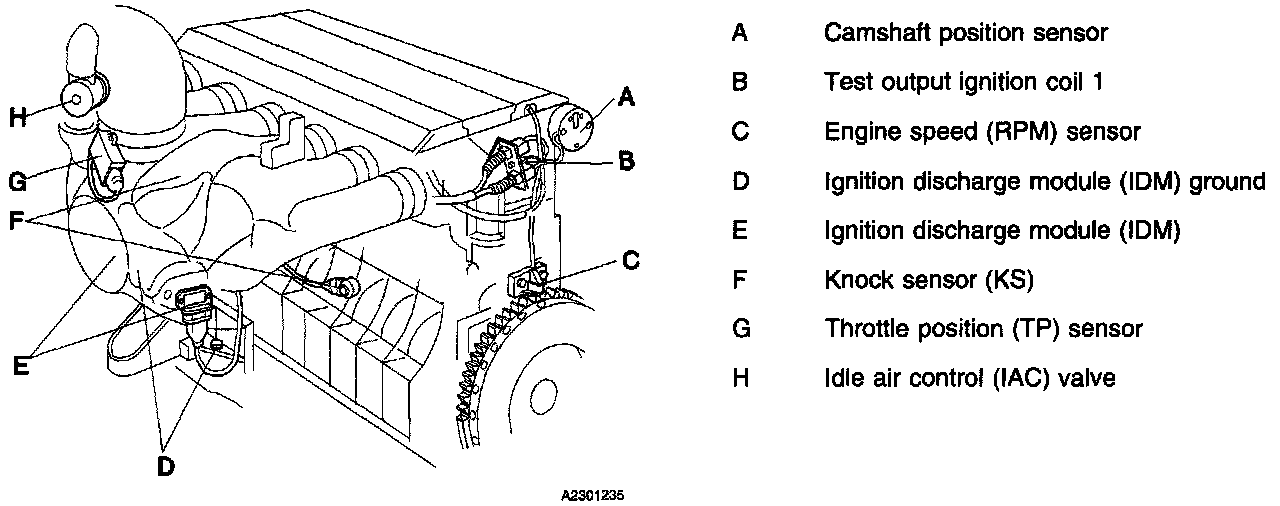 H
G
F
E
D
A
B
C

A2301235

A Camshaft position sensor
B Test output ignition coil 1
C Engine speed (RPM) sensor
D Ignition discharge module (IDM) ground
E Ignition discharge module (IDM)
F Knock sensor (KS)
G Throttle position (TP) sensor
H Idle air control (IAC) valve