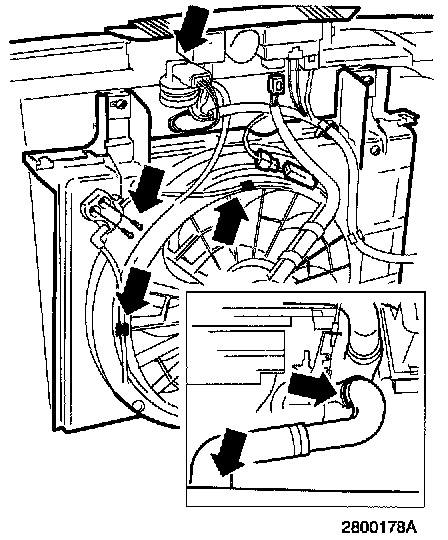 2800178A