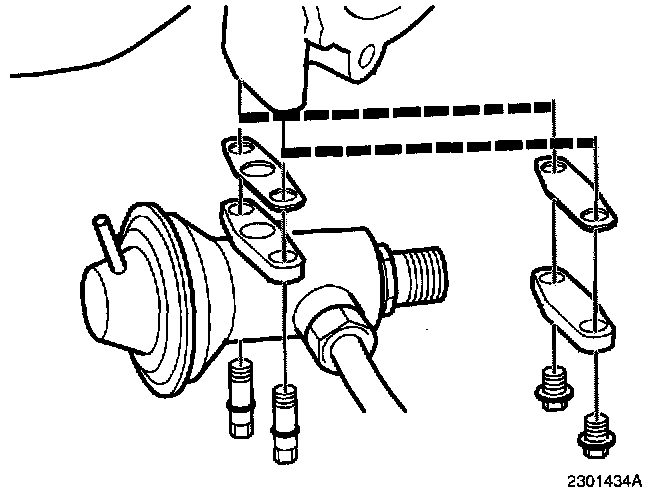 2301434A