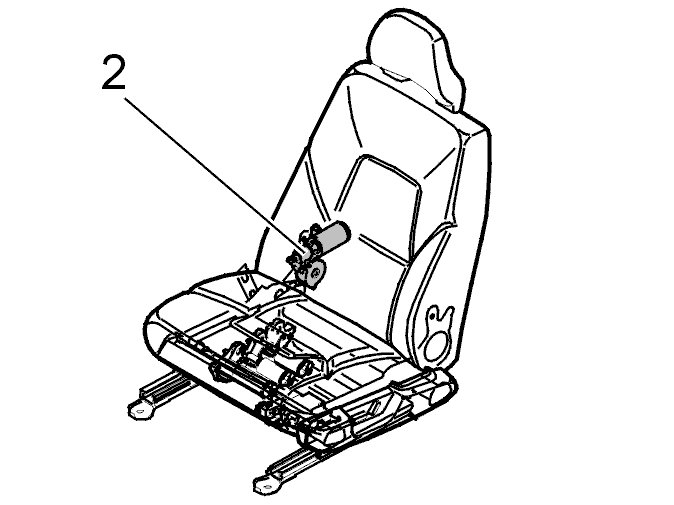 2