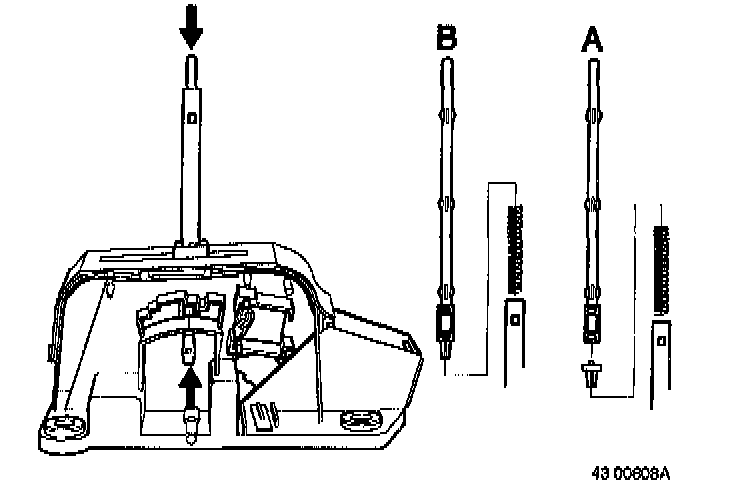 B

A

43 00608A