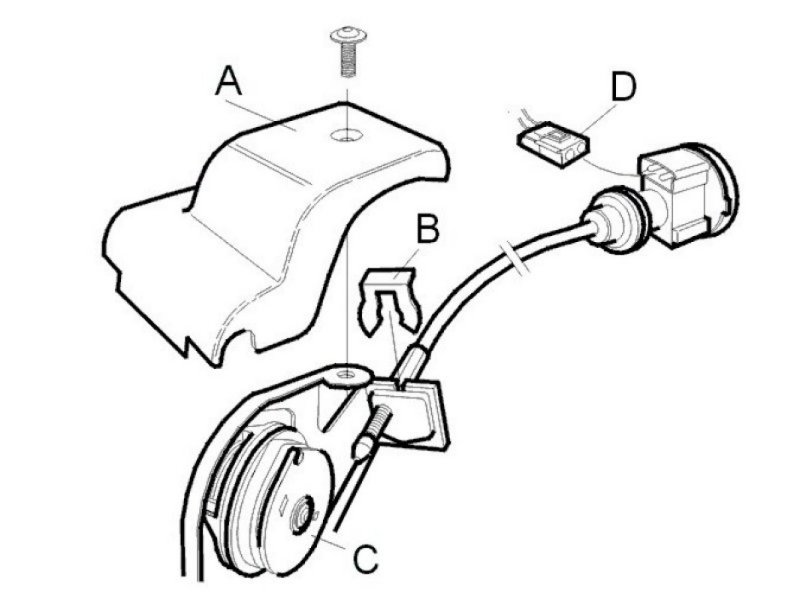 A
D
B
C