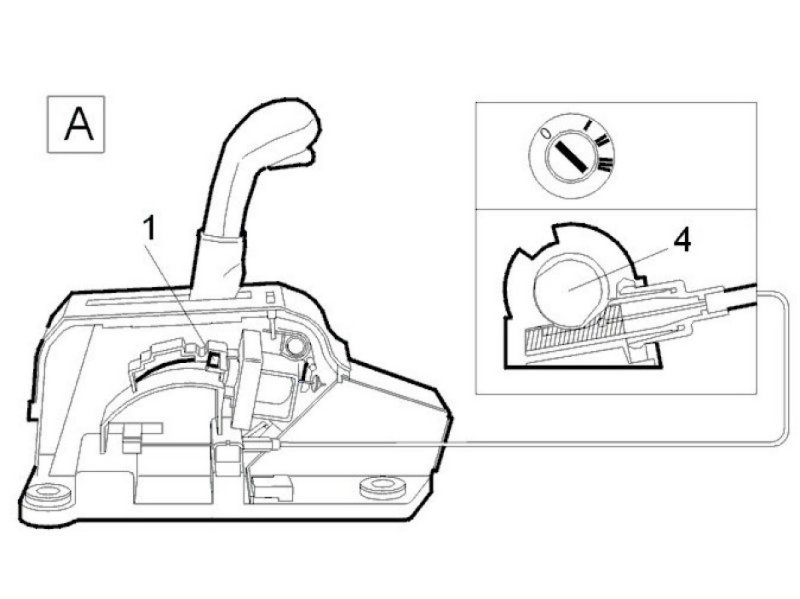 A

1

0 I II III

4