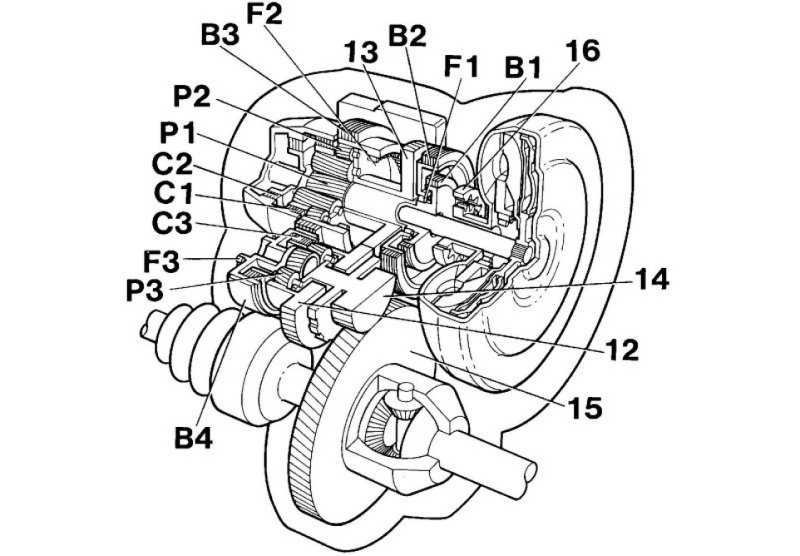 F2
B3
13
B2
F1
B1
16
P2
P1
C2
C1
C3
F3
P3
14
12
15
B4