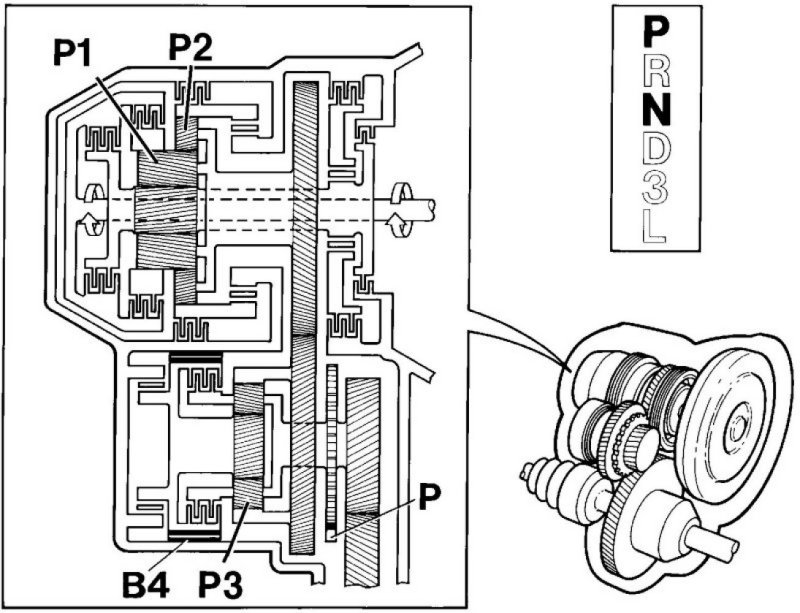 P1
P2
P
B4
P3
P
R
N
D
3
L