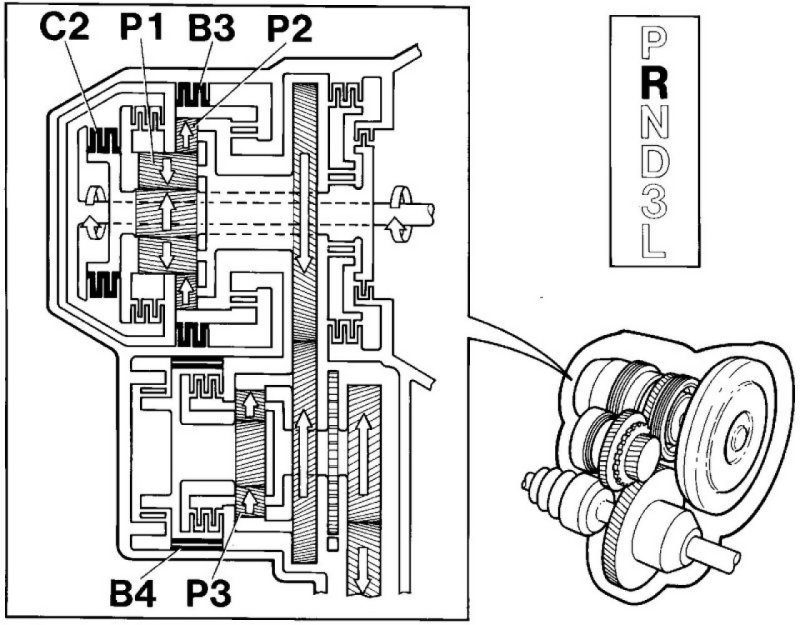 C2 P1 B3 P2

B4 P3

P
R
N
D
3
L