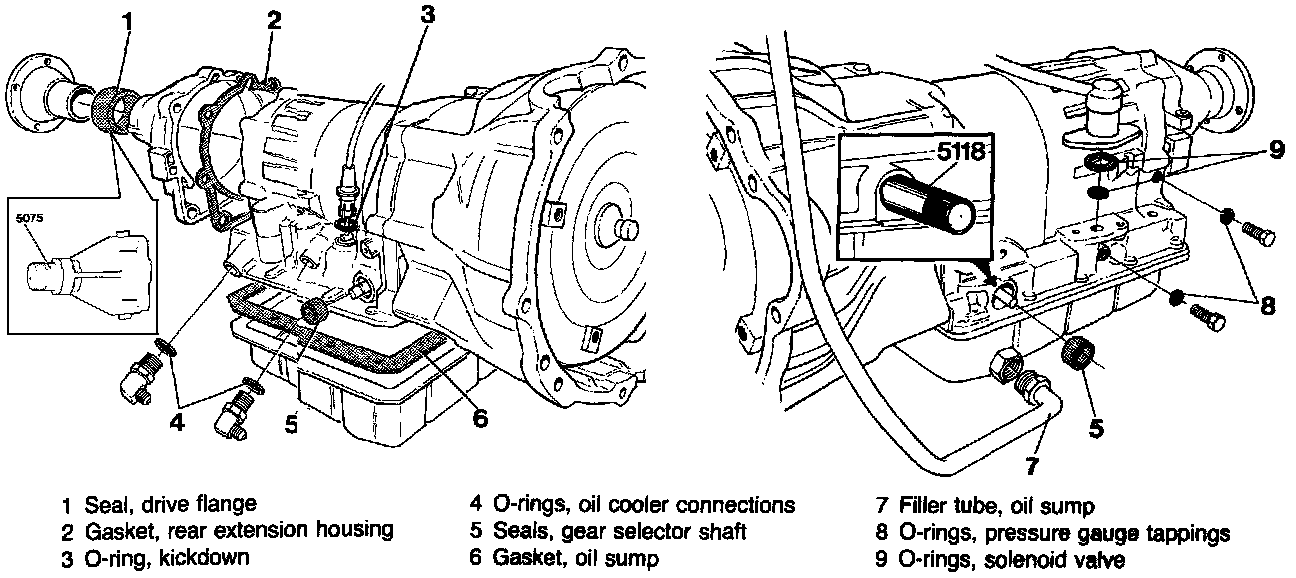 1
2
3
5075
4
5
6
5118
9
8
5
7

1 Seal, drive flange
2 Gasket, rear extension housing
3 O-ring, kickdown

4 O-rings, oil cooler connections
5 Seals, gear selector shaft
6 Gasket, oil sump

7 Filler tube, oil sump
8 O-rings, pressure gauge tappings
9 O-rings, solenoid valve