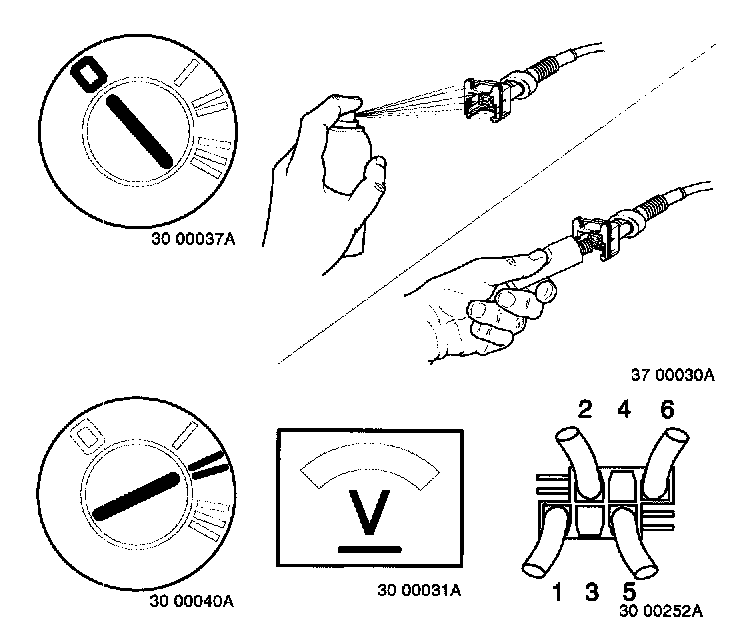 0

I

II

III

30 00037A

37 00030A

0

I

II

III

30 00040A

V

30 00031A

2 4 6

1 3 5

30 00252A