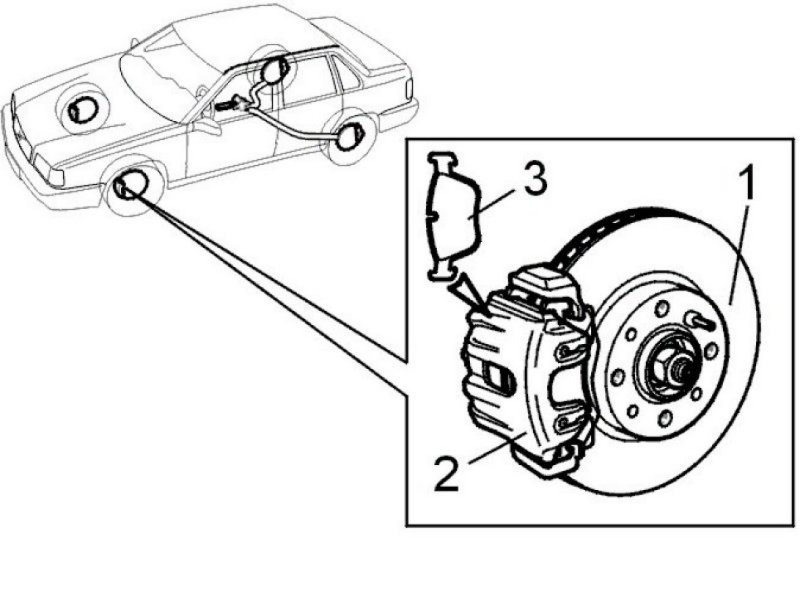 3
1
2