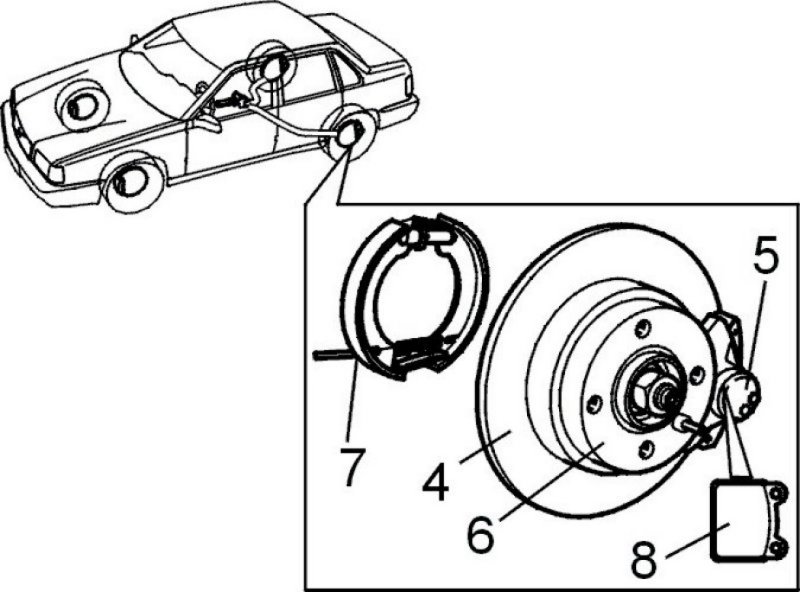 5
7
4
6
8