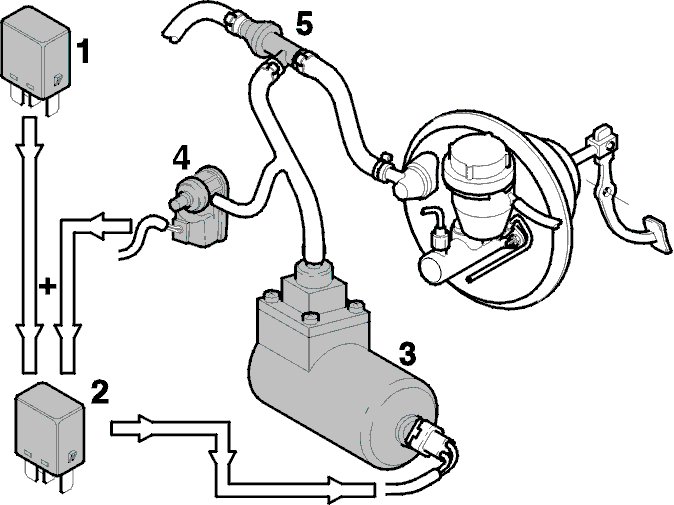 1
5
4
+
3
2