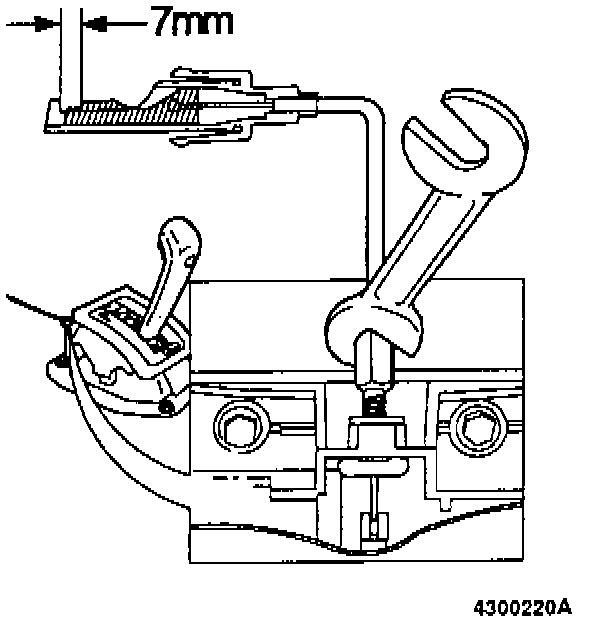 7mm

4300220A