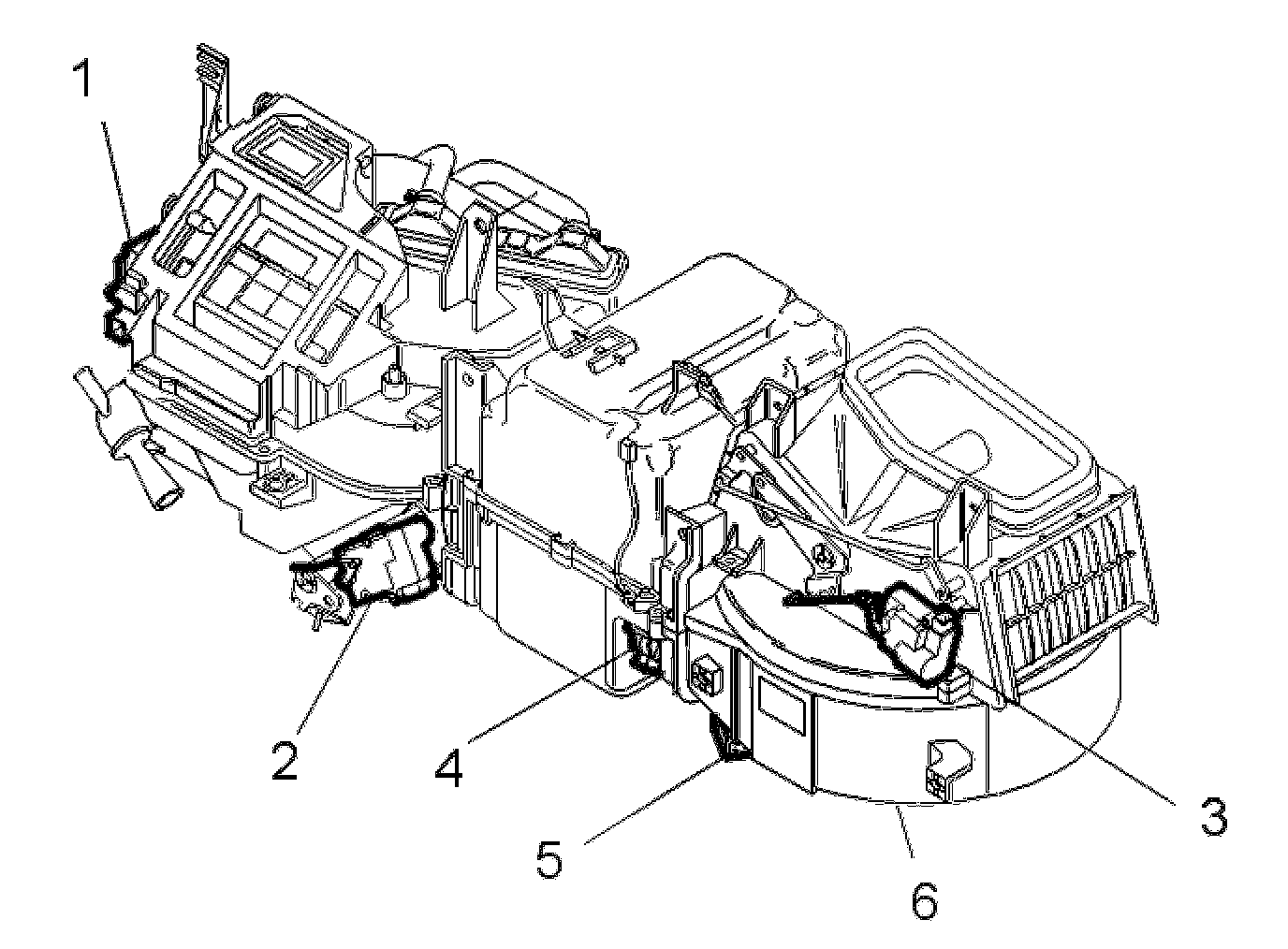 1
2
4
5
6
3