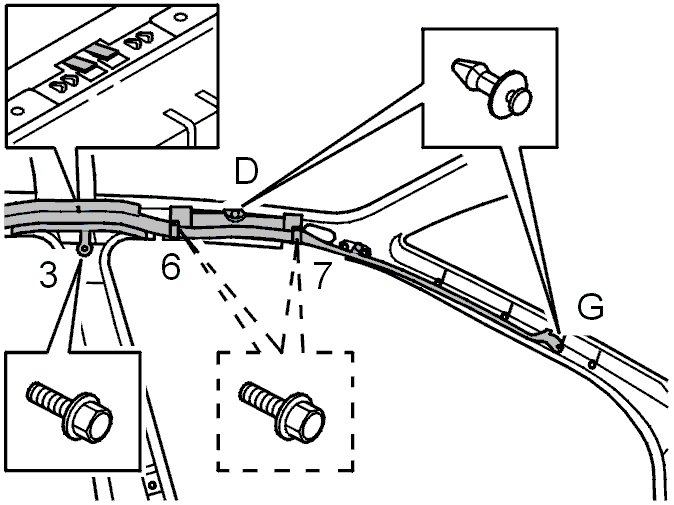 D
3
6
7
G