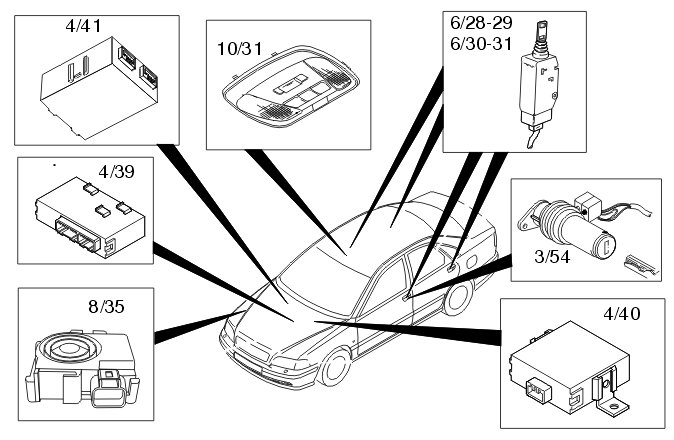 4/41

10/31

6/28-29
6/30-31

4/39

3/54

8/35

4/40