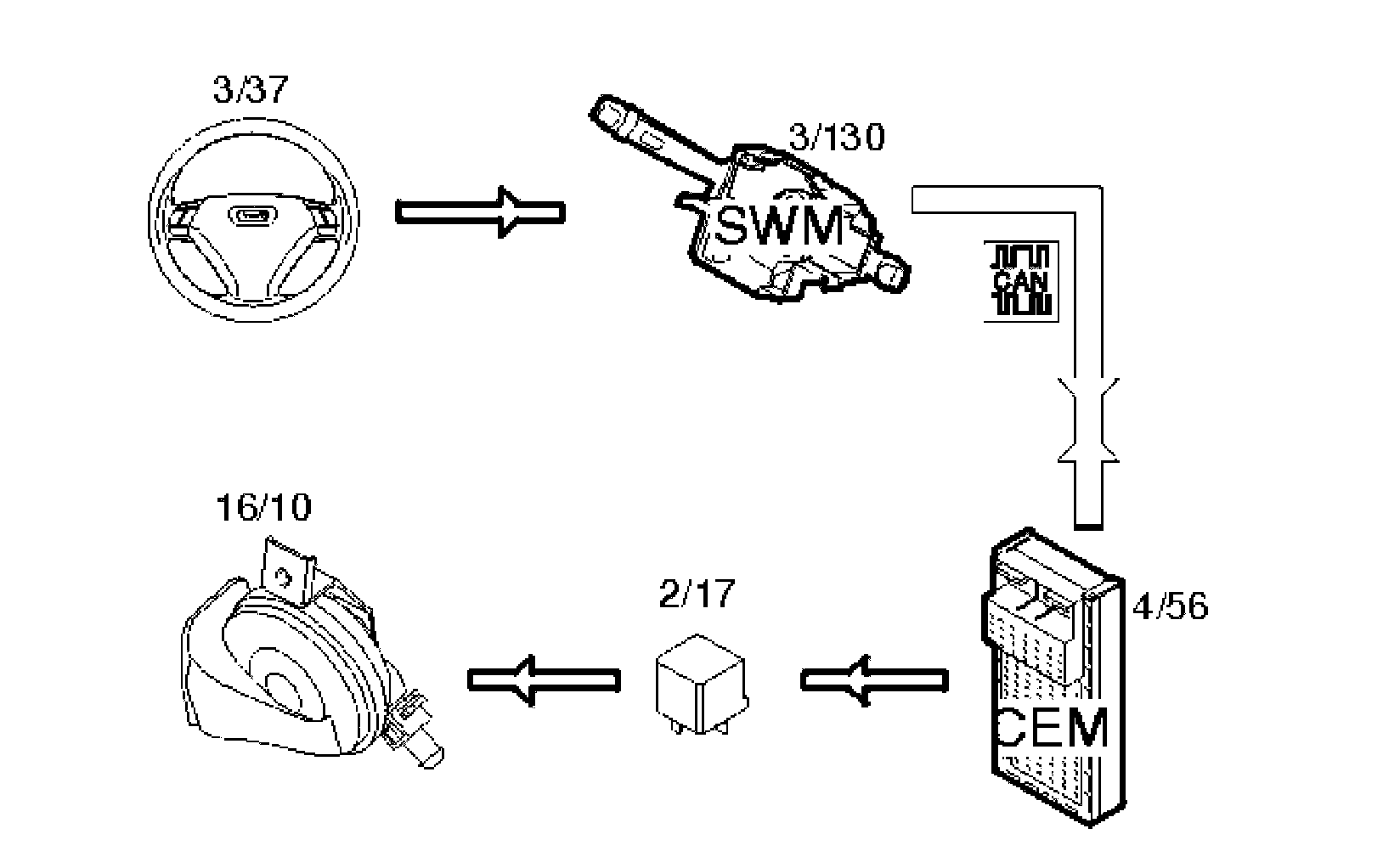 3/37

3/130

SWM

CAN

16/10

2/17

4/56

CEM