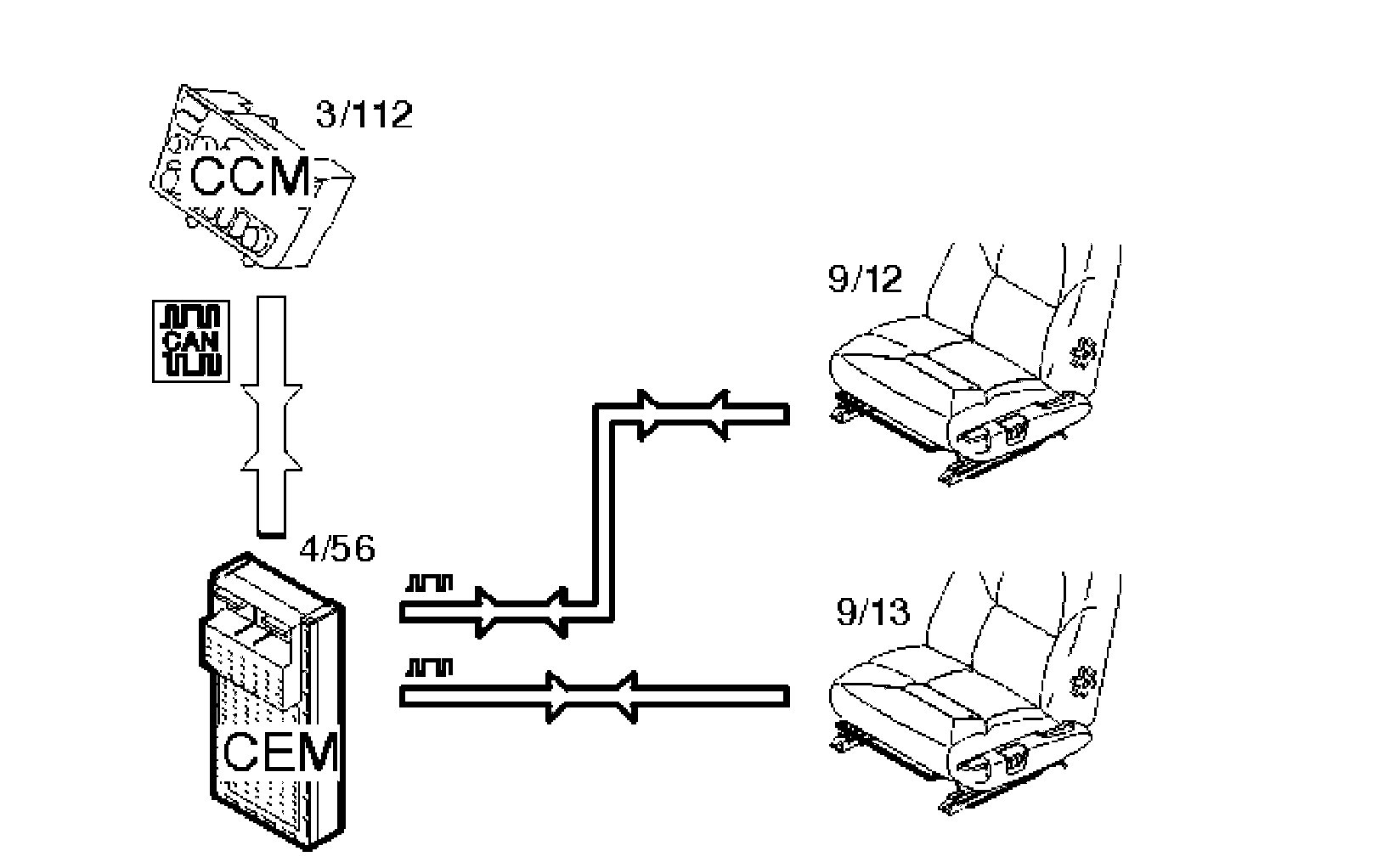 3/112
CCM
CAN
4/56
CEM
9/12
9/13