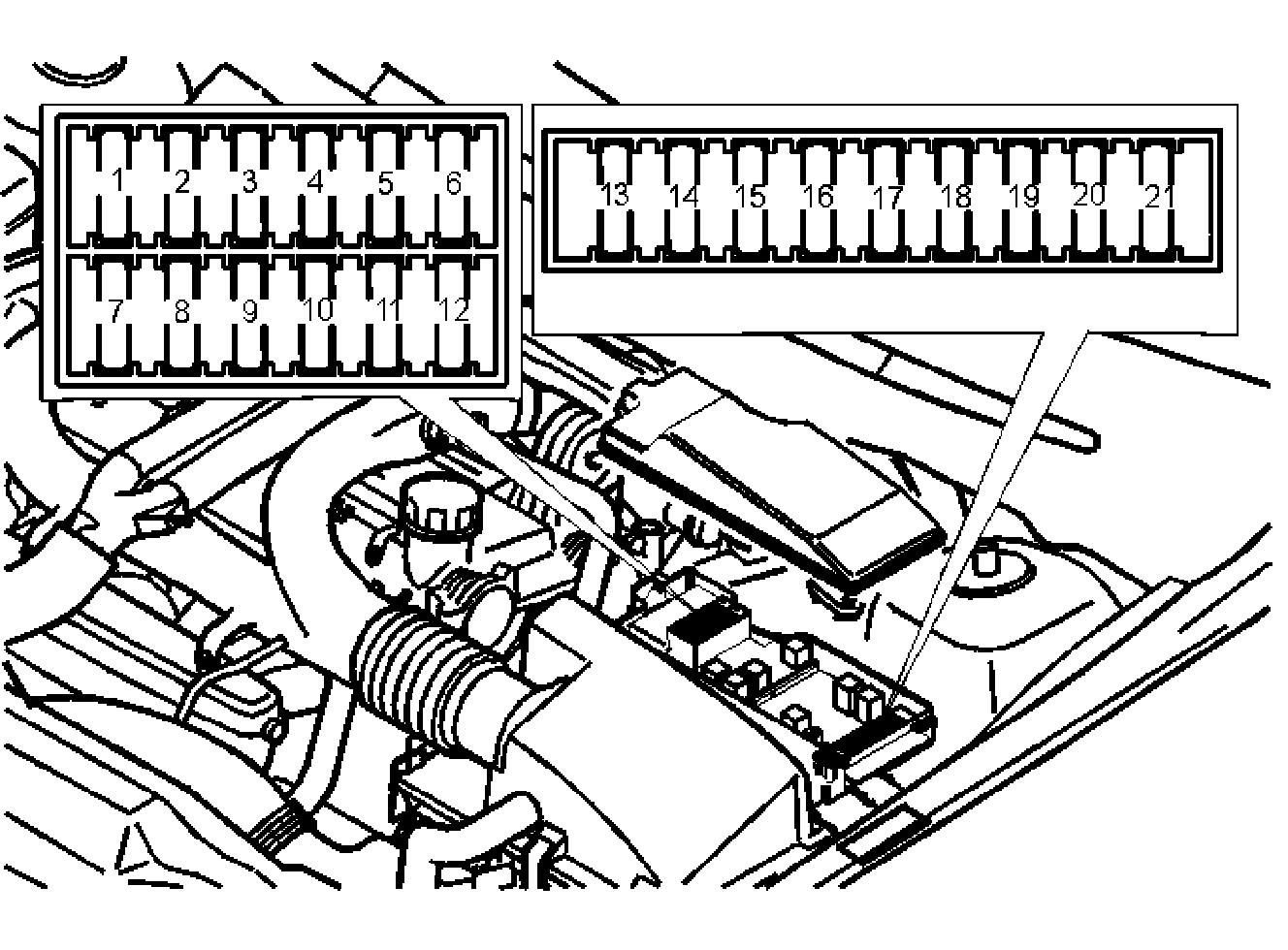 1 2 3 4 5 6
7 8 9 10 11 12
13 14 15 16 17 18 19 20 21